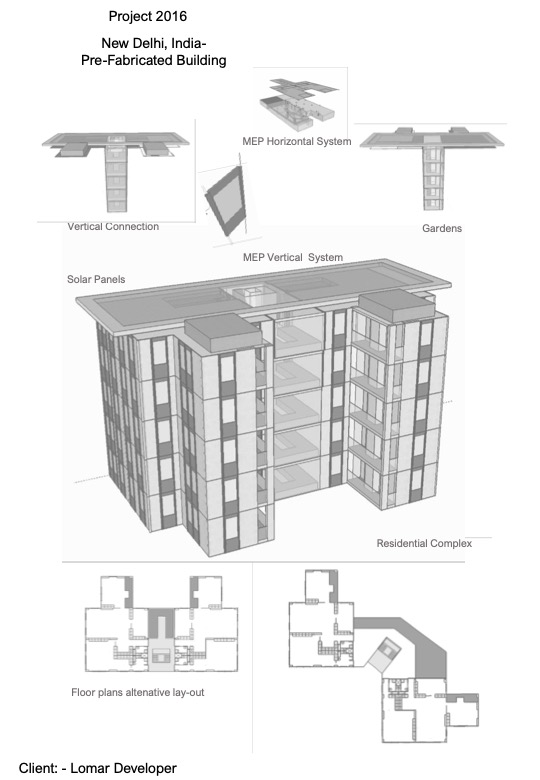 Project 2016

New Delhi, India-
Pre-Fabricated Building

MEP Horizontal System

Vertical Connection

Gardens

MEP Vertical System

Solar Panels

Residential Complex

Floor plans altenative lay-out

Client: - Lomar Developer